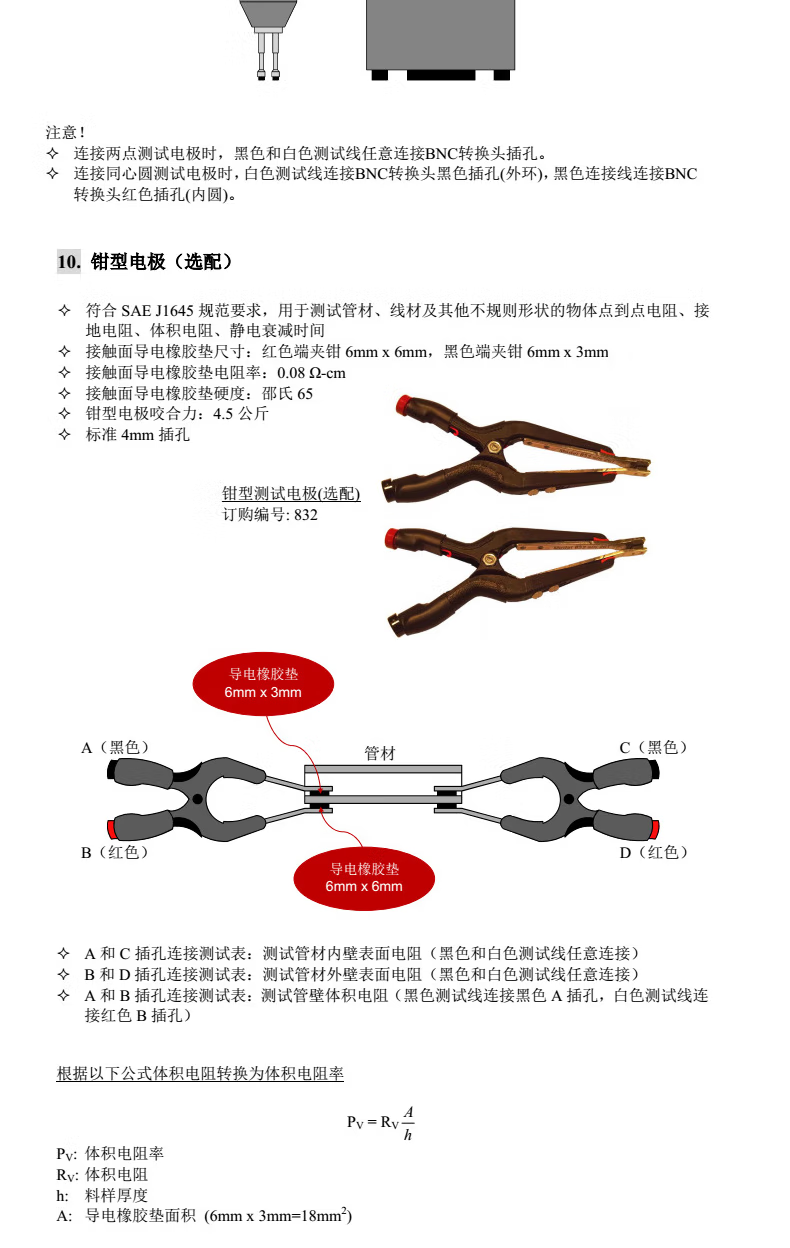 注意!
✧ 连接两点测试电极时，黑色和白色测试线任意连接BNC转换头插孔。
✧ 连接同心圆测试电极时，白色测试线连接BNC转换头黑色插孔(外环)，黑色连接线连接BNC转换头红色插孔(内圆)。

10. 钳型电极（选配）

✧ 符合 SAE J1645 规范要求，用于测试管材、线材及其他不规则形状的物体点到点电阻、接地电阻、体积电阻、静电衰减时间
✧ 接触面导电橡胶垫尺寸：红色端夹钳 6mm x 6mm，黑色端夹钳 6mm x 3mm
✧ 接触面导电橡胶垫电阻率：0.08 Ω-cm
✧ 接触面导电橡胶垫硬度：邵氏 65
✧ 钳型电极咬合力：4.5 公斤
✧ 标准 4mm 插孔

钳型测试电极(选配)
订购编号: 832

导电橡胶垫
6mm x 3mm

A（黑色）
管材
C（黑色）
B（红色）
D（红色）

导电橡胶垫
6mm x 6mm

✧ A 和 C 插孔连接测试表：测试管材内壁表面电阻（黑色和白色测试线任意连接）
✧ B 和 D 插孔连接测试表：测试管材外壁表面电阻（黑色和白色测试线任意连接）
✧ A 和 B 插孔连接测试表：测试管壁体积电阻（黑色测试线连接黑色 A 插孔，白色测试线连接红色 B 插孔）

根据以下公式体积电阻转换为体积电阻率

$P_V = R_V \frac{A}{h}$

$P_V$: 体积电阻率
$R_V$: 体积电阻
h: 料样厚度
A: 导电橡胶垫面积 (6mm x 3mm=18mm$^2$)