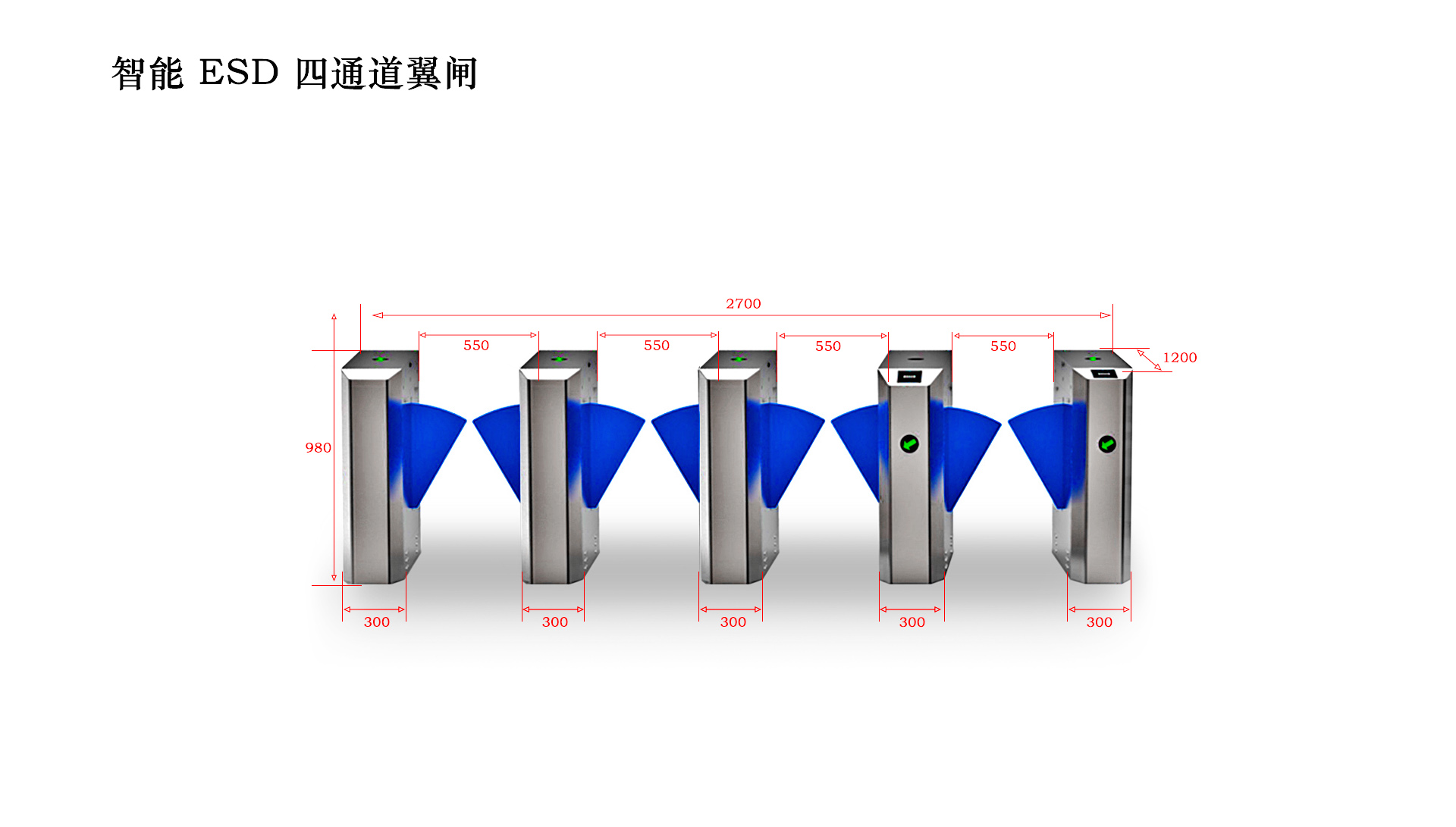 智能 ESD 四通道翼闸

2700

550

550

550

550

1200

980

300

300

300

300

300